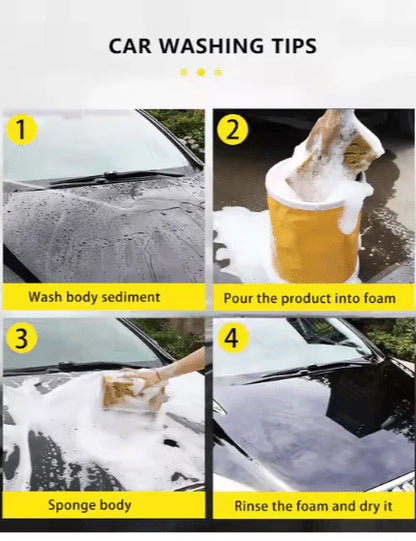 CAR WASHING TIPS

1

Wash body sediment

2

Pour the product into foam

3

Sponge body

4

Rinse the foam and dry it