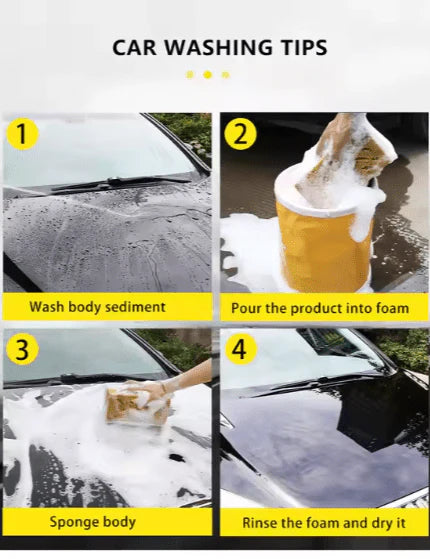 CAR WASHING TIPS

1

Wash body sediment

2

Pour the product into foam

3

Sponge body

4

Rinse the foam and dry it